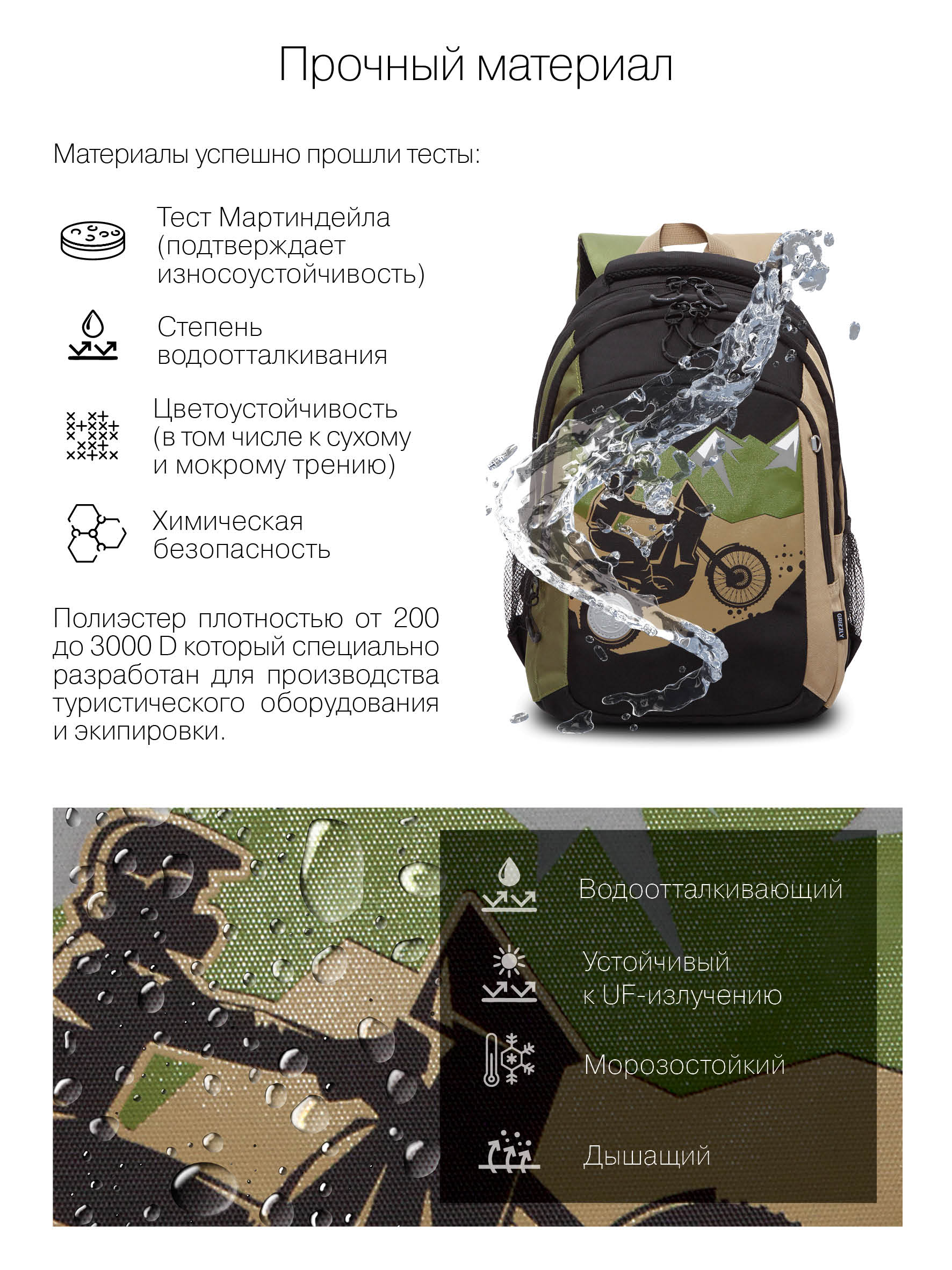 Прочный материал

Материалы успешно прошли тесты:

Тест Мартиндейла (подтверждает износоустойчивость)

Степень водоотталкивания

Цветоустойчивость (в том числе к сухому и мокрому трению)

Химическая безопасность

Полиэстер плотностью от 200 до 3000 D который специально разработан для производства туристического оборудования и экипировки.

GRIZZLY

Водоотталкивающий

Устойчивый к UF-излучению

Морозостойкий

Дышащий