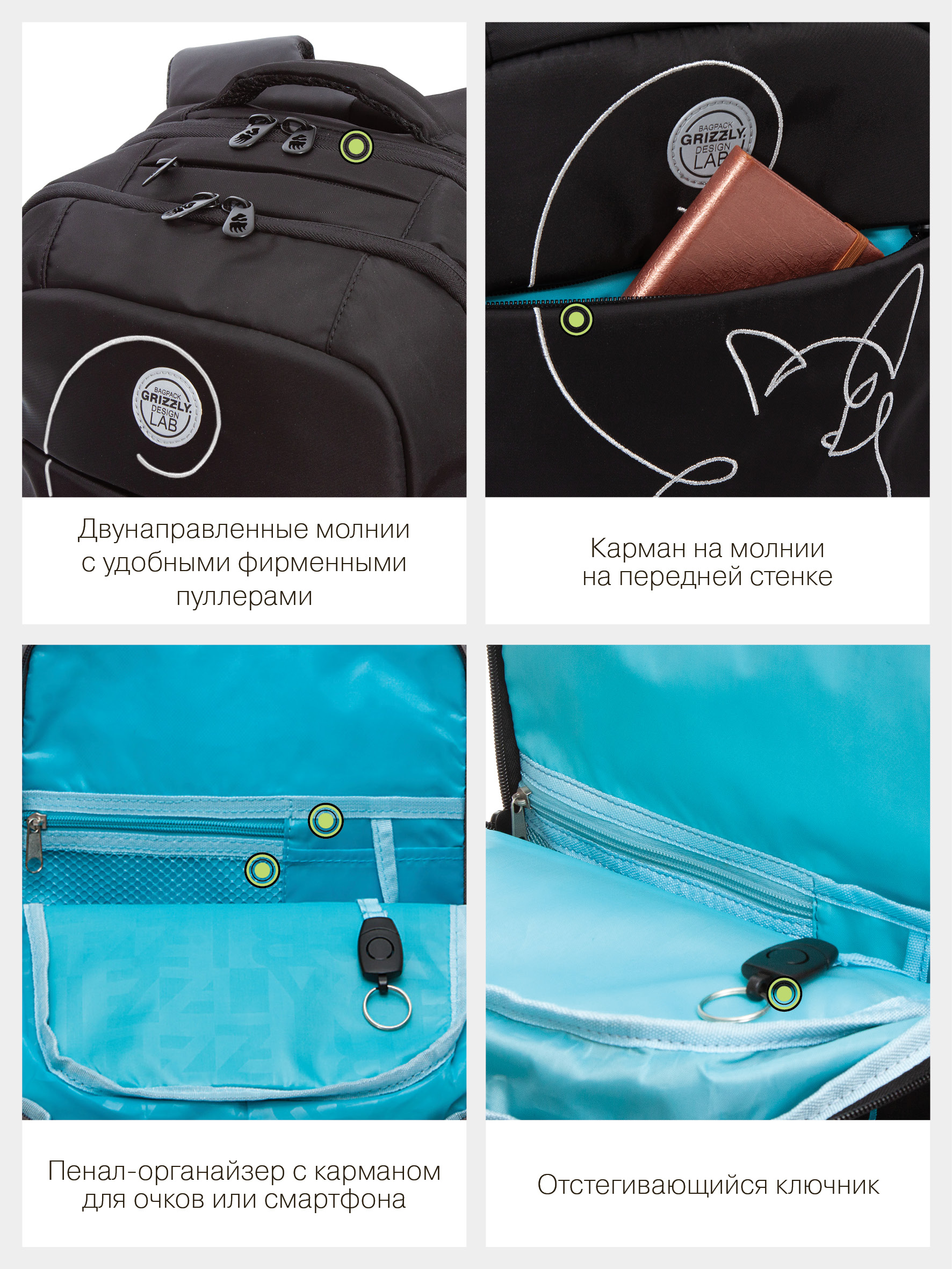 BAGPACK GRIZZLY DESIGN LAB

Двунаправленные молнии с удобными фирменными пуллерами

BAGPACK GRIZZLY DESIGN LAB

Карман на молнии на передней стенке

Пенал-органайзер с карманом для очков или смартфона

Отстегивающийся ключник