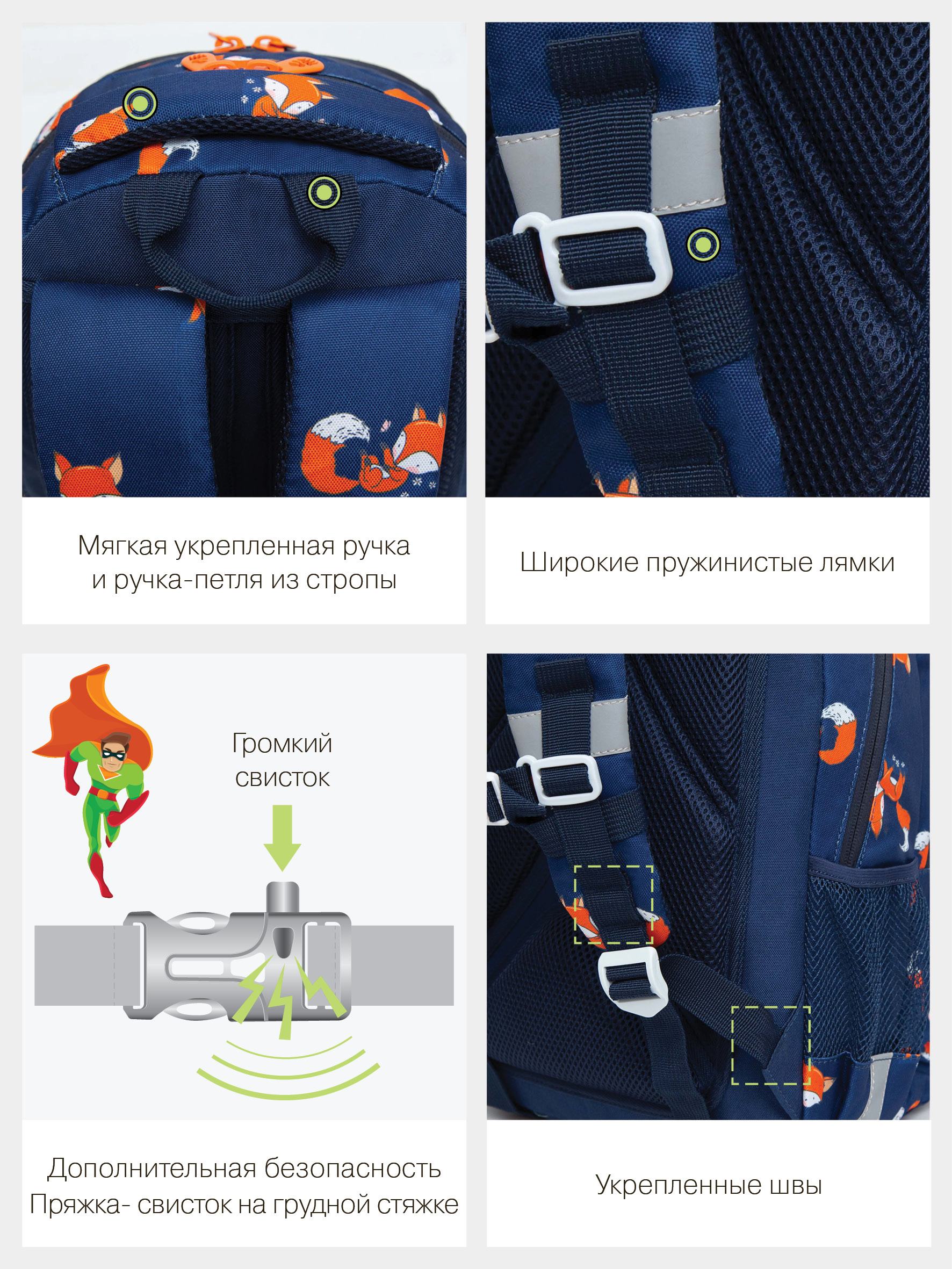 Мягкая укрепленная ручка
и ручка-петля из стропы

Широкие пружинистые лямки

Громкий
свисток

Дополнительная безопасность
Пряжка- свисток на грудной стяжке

Укрепленные швы