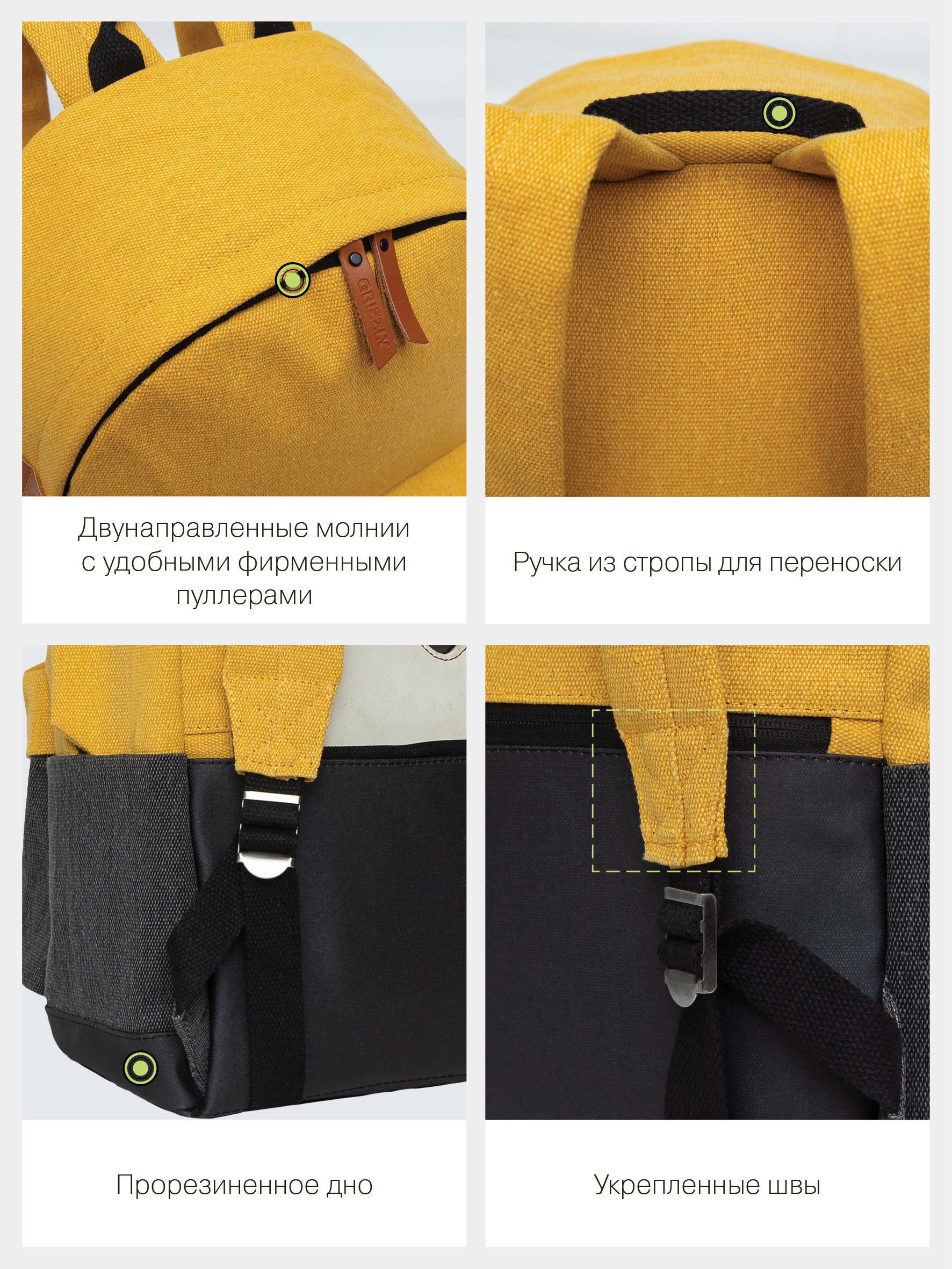 GRIZZLY

Двунаправленные молнии с удобными фирменными пуллерами

Ручка из стропы для переноски

Прорезиненное дно

Укрепленные швы