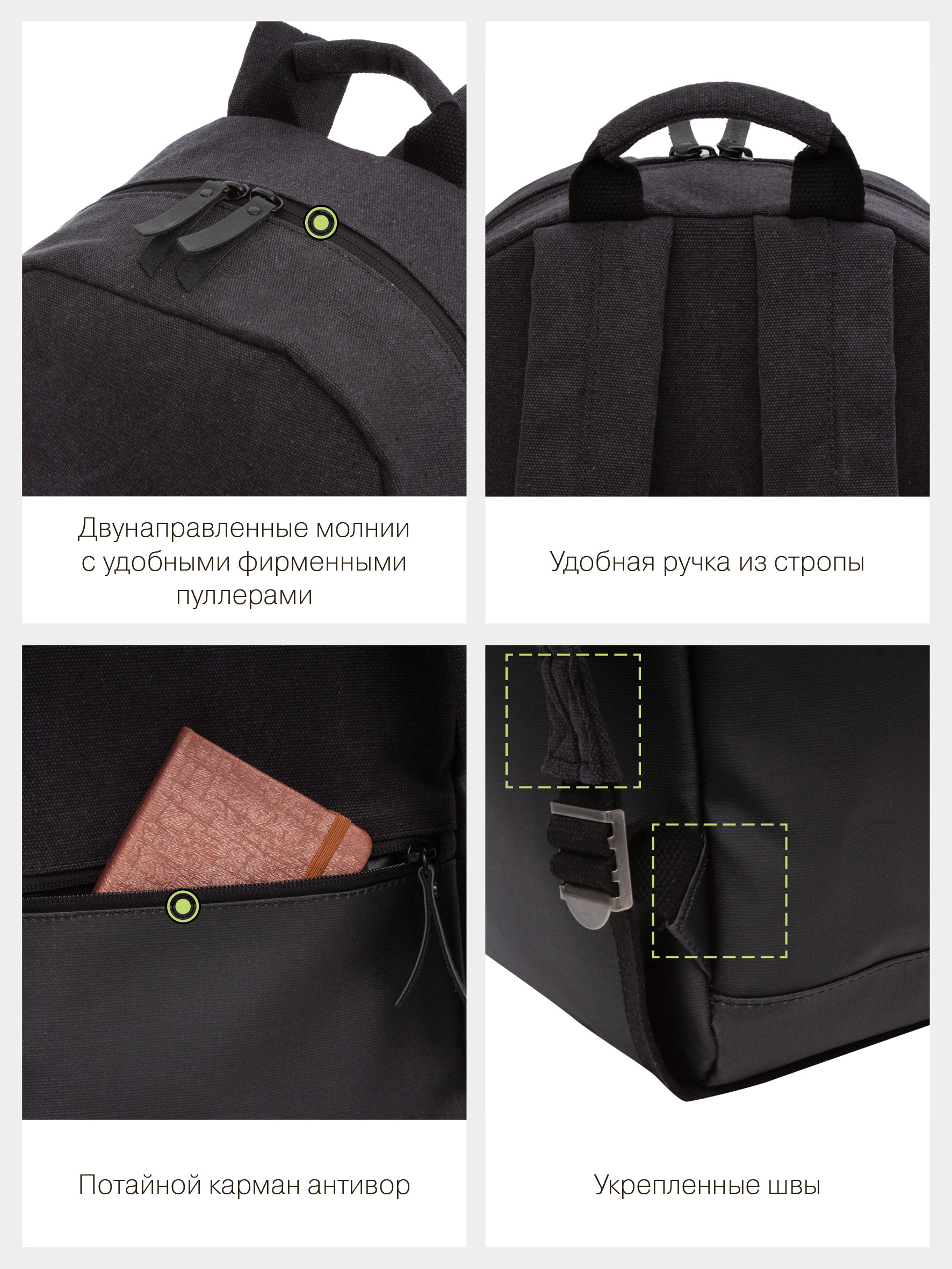 Двунаправленные молнии с удобными фирменными пуллерами

Удобная ручка из стропы

Потайной карман антивор

Укрепленные швы