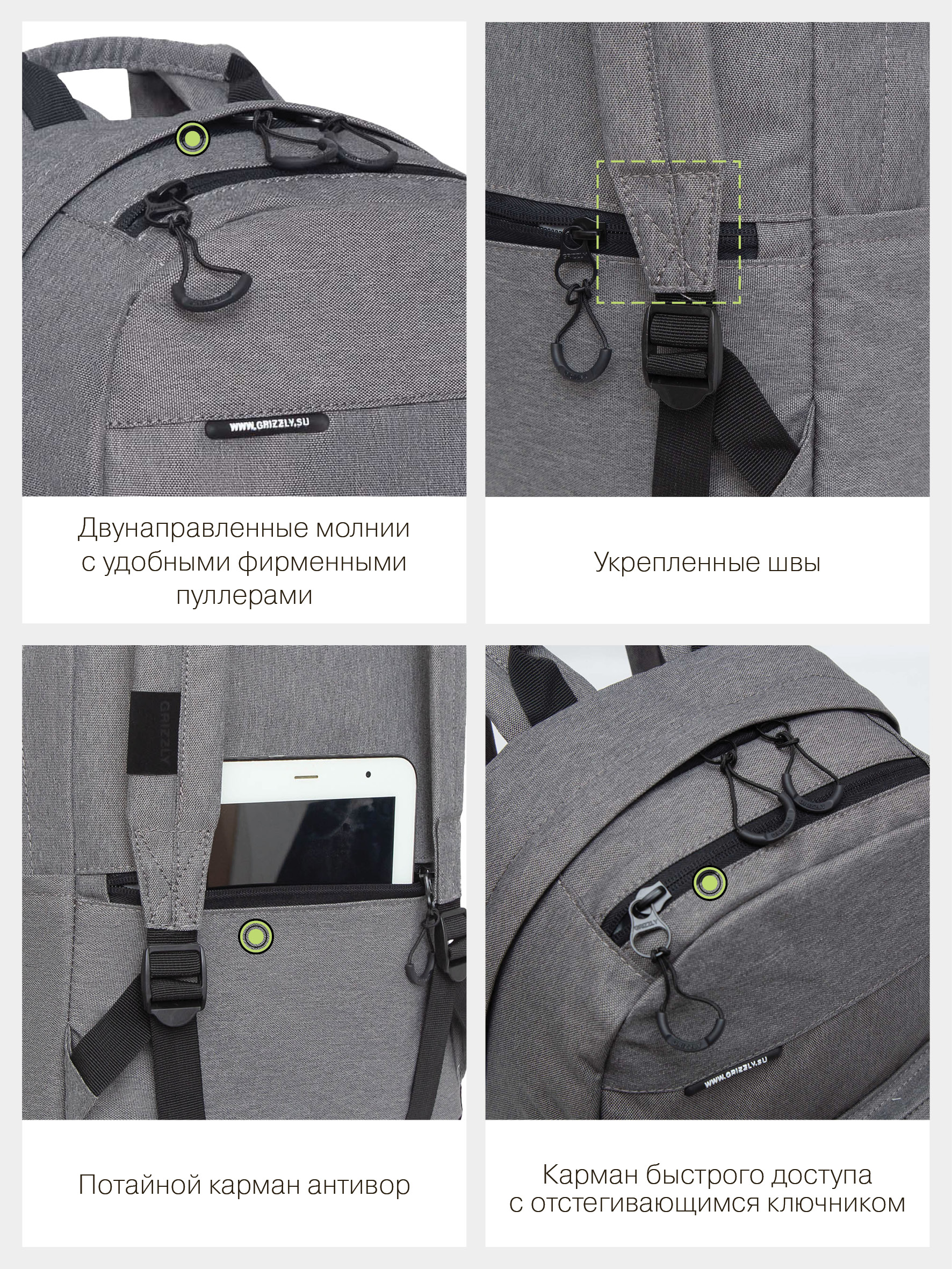 WWW.GRIZZLY.SU

Двунаправленные молнии с удобными фирменными пуллерами

GRIZZLY

Укрепленные швы

GRIZZLY

Потайной карман антивор

GRIZZLY

WWW.GRIZZLY.SU

Карман быстрого доступа с отстегивающимся ключником