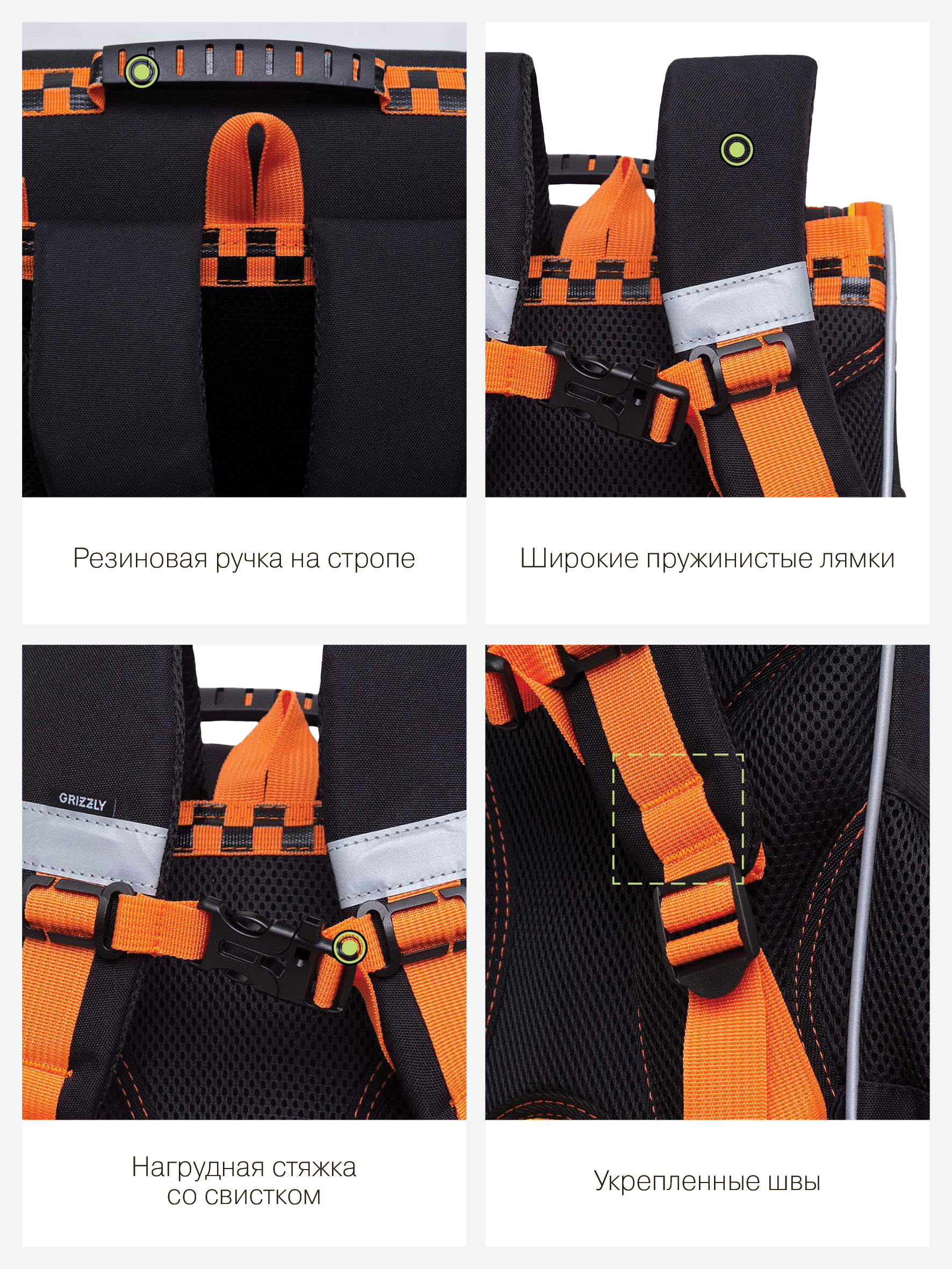 Резиновая ручка на стропе

Широкие пружинистые лямки

GRIZZLY

Нагрудная стяжка со свистком

Укрепленные швы