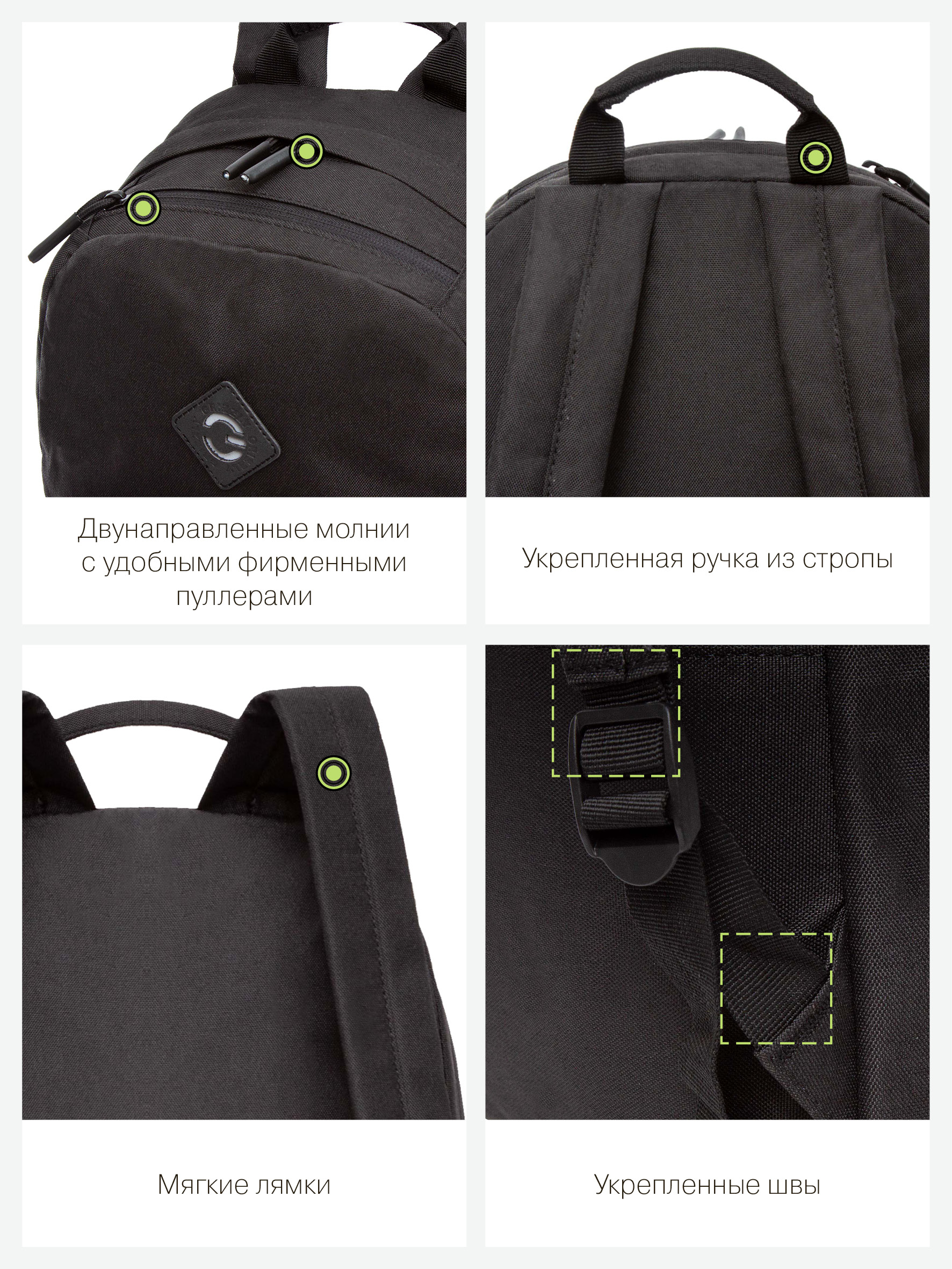 Двунаправленные молнии с удобными фирменными пуллерами

Укрепленная ручка из стропы

Мягкие лямки

Укрепленные швы