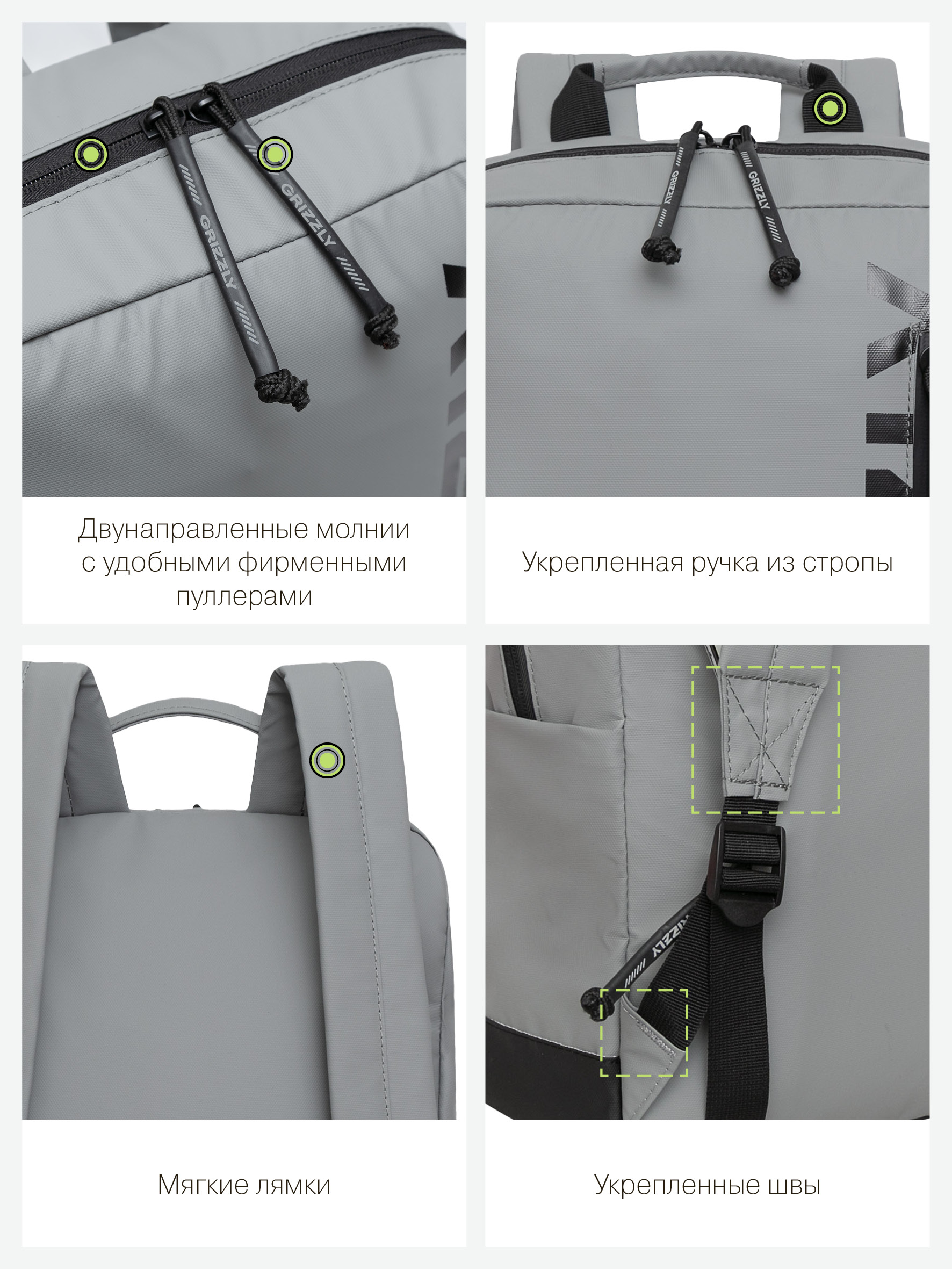 GRIZZLY
GRIZZLY

Двунаправленные молнии с удобными фирменными пуллерами

GRIZZLY
GRIZZLY

Укрепленная ручка из стропы

Мягкие лямки

GRIZZLY

Укрепленные швы