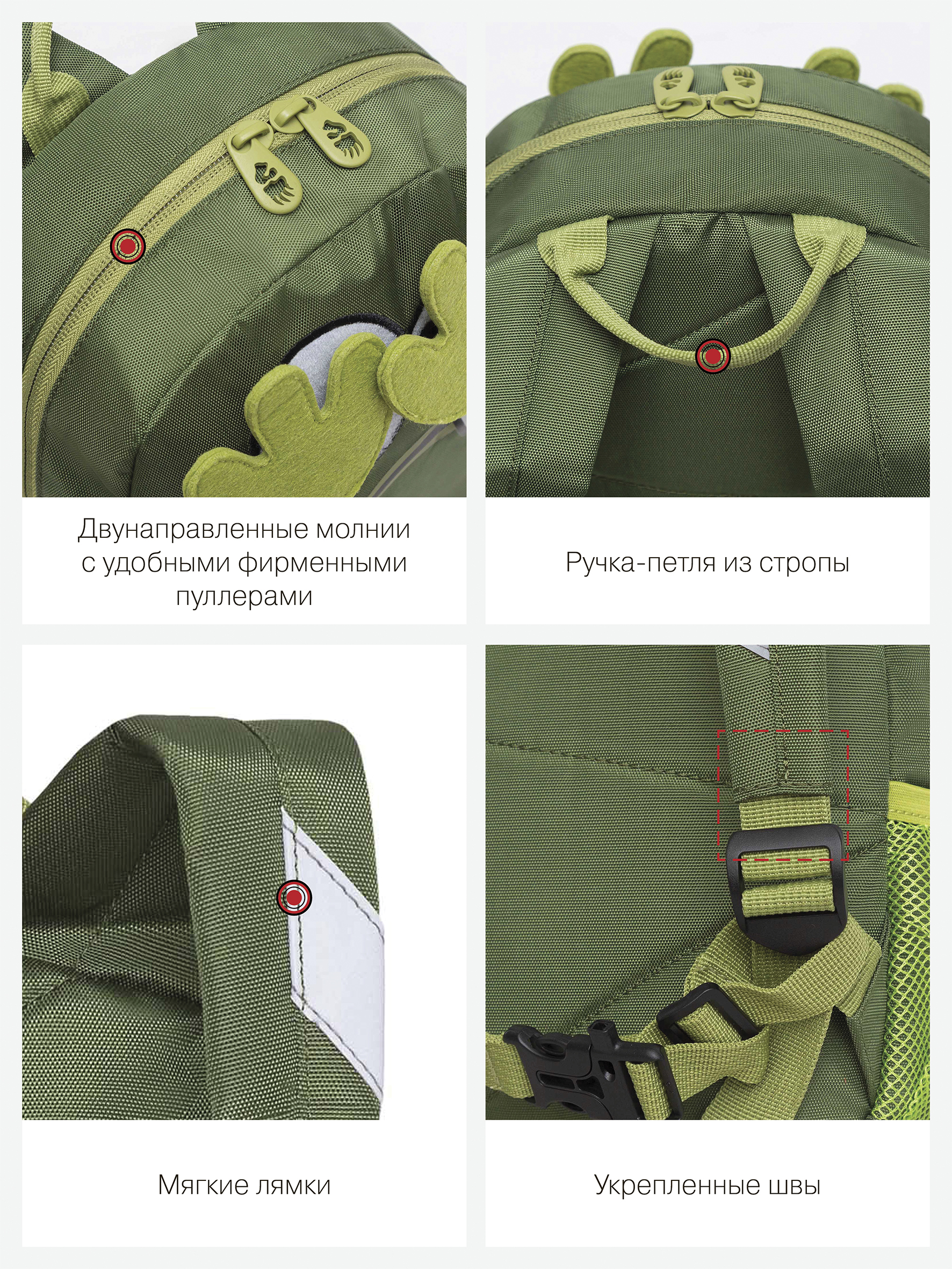 Двунаправленные молнии с удобными фирменными пуллерами

Ручка-петля из стропы

Мягкие лямки

Укрепленные швы