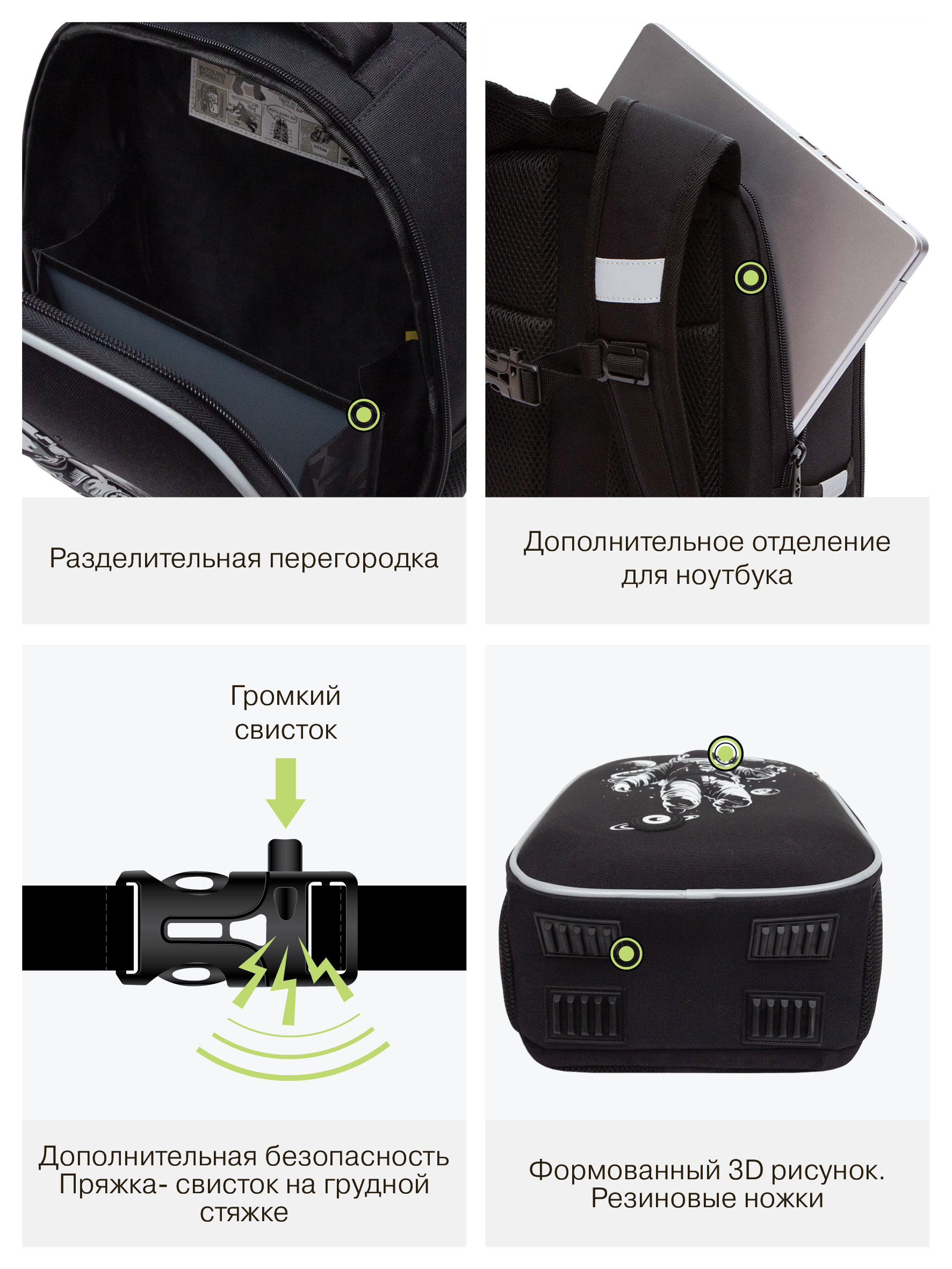 Разделительная перегородка

Дополнительное отделение для ноутбука

Громкий свисток

Дополнительная безопасность Пряжка- свисток на грудной стяжке

Формованный 3D рисунок. Резиновые ножки