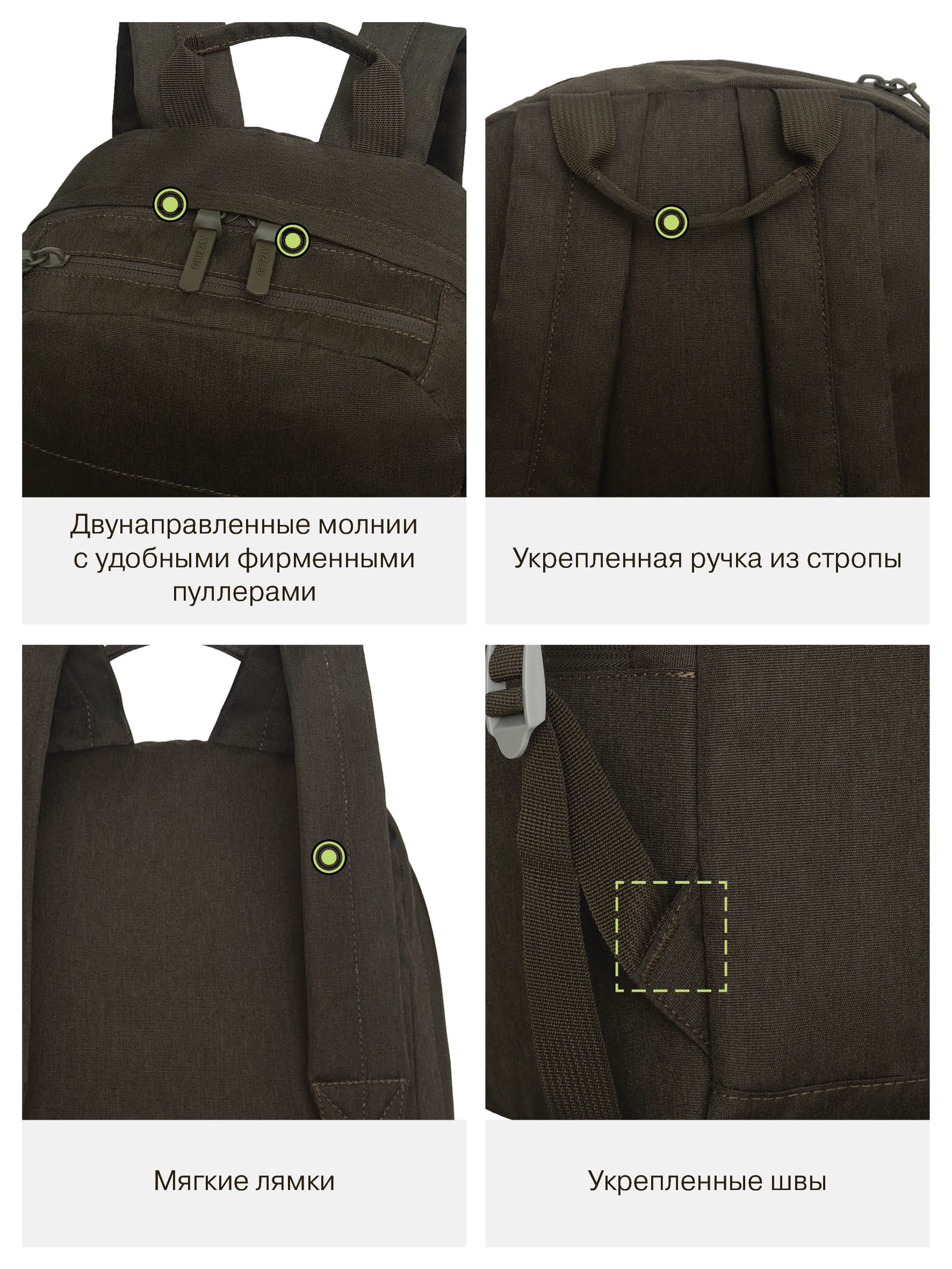 GRIZZLY

GRIZZLY

Двунаправленные молнии с удобными фирменными пуллерами

Укрепленная ручка из стропы

Мягкие лямки

Укрепленные швы