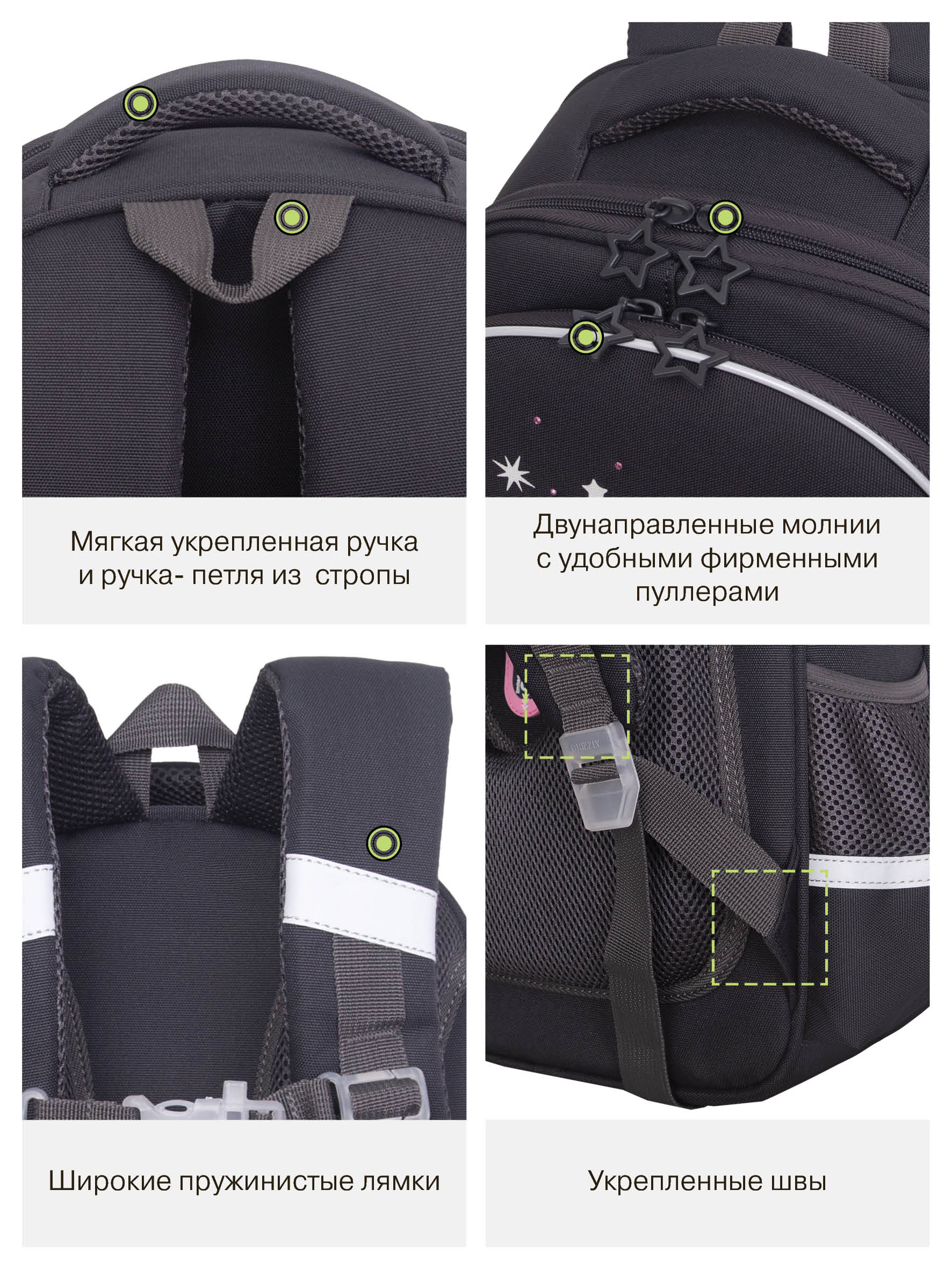 Мягкая укрепленная ручка и ручка- петля из стропы

Двунаправленные молнии с удобными фирменными пуллерами

GRIZZLY

Широкие пружинистые лямки

Укрепленные швы